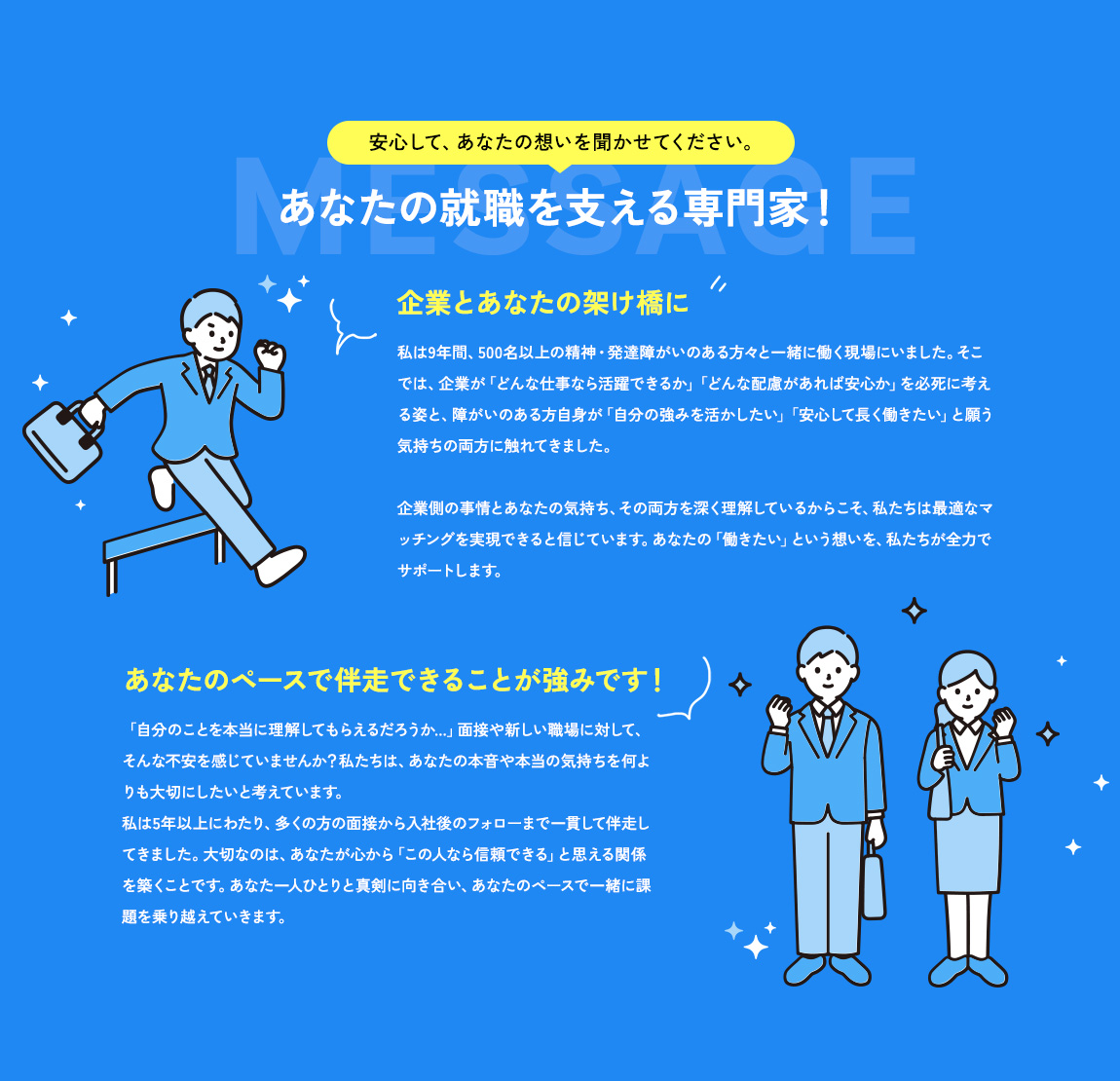 安心して、あなたの想いを聞かせてください。

MESSAGE

あなたの就職を支える専門家！

企業とあなたの架け橋に

私は9年間、500名以上の精神・発達障がいのある方々と一緒に働く現場にいました。そこでは、企業が「どんな仕事なら活躍できるか」「どんな配慮があれば安心か」を必死に考える姿と、障がいのある方自身が「自分の強みを活かしたい」「安心して長く働きたい」と願う気持ちの両方に触れてきました。

企業側の事情とあなたの気持ち、その両方を深く理解しているからこそ、私たちは最適なマッチングを実現できると信じています。あなたの「働きたい」という想いを、私たちが全力でサポートします。

あなたのペースで伴走できることが強みです！

「自分のことを本当に理解してもらえるだろうか…」面接や新しい職場に対して、そんな不安を感じていませんか？私たちは、あなたの本音や本当の気持ちを何よりも大切にしたいと考えています。
私は5年以上にわたり、多くの方の面接から入社後のフォローまで一貫して伴走してきました。大切なのは、あなたが心から「この人なら信頼できる」と思える関係を築くことです。あなた一人ひとりと真剣に向き合い、あなたのペースで一緒に課題を乗り越えていきます。